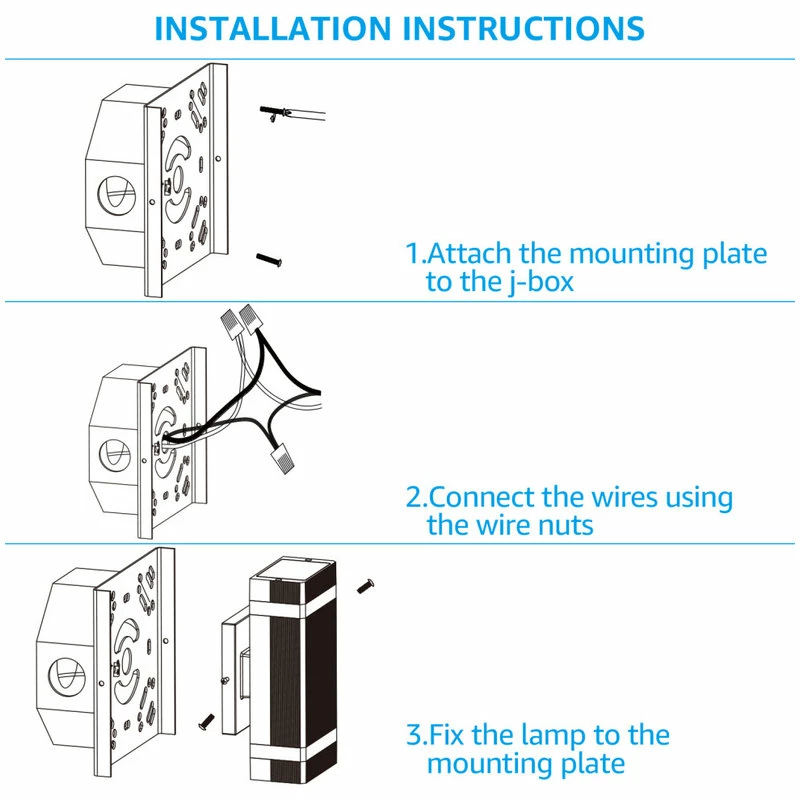 INSTALLATION INSTRUCTIONS

1.Attach the mounting plate to the j-box

2.Connect the wires using the wire nuts

3.Fix the lamp to the mounting plate